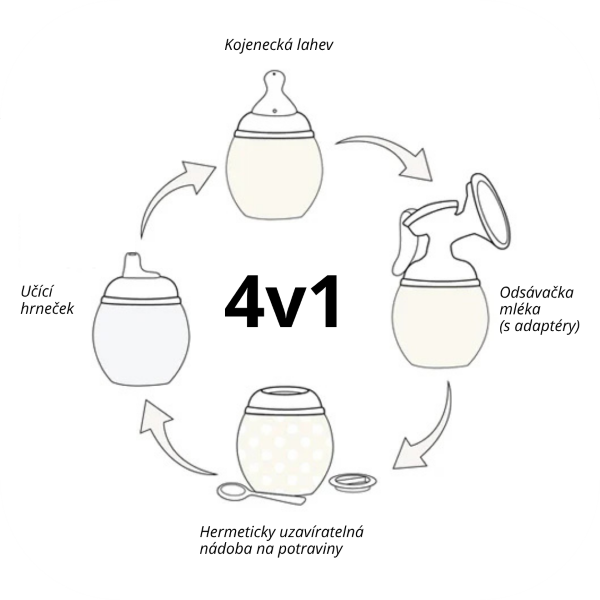 Kojenecká lahev

Učící hrneček

4v1

Odsávačka mléka (s adaptéry)

Hermeticky uzavíratelná nádoba na potraviny